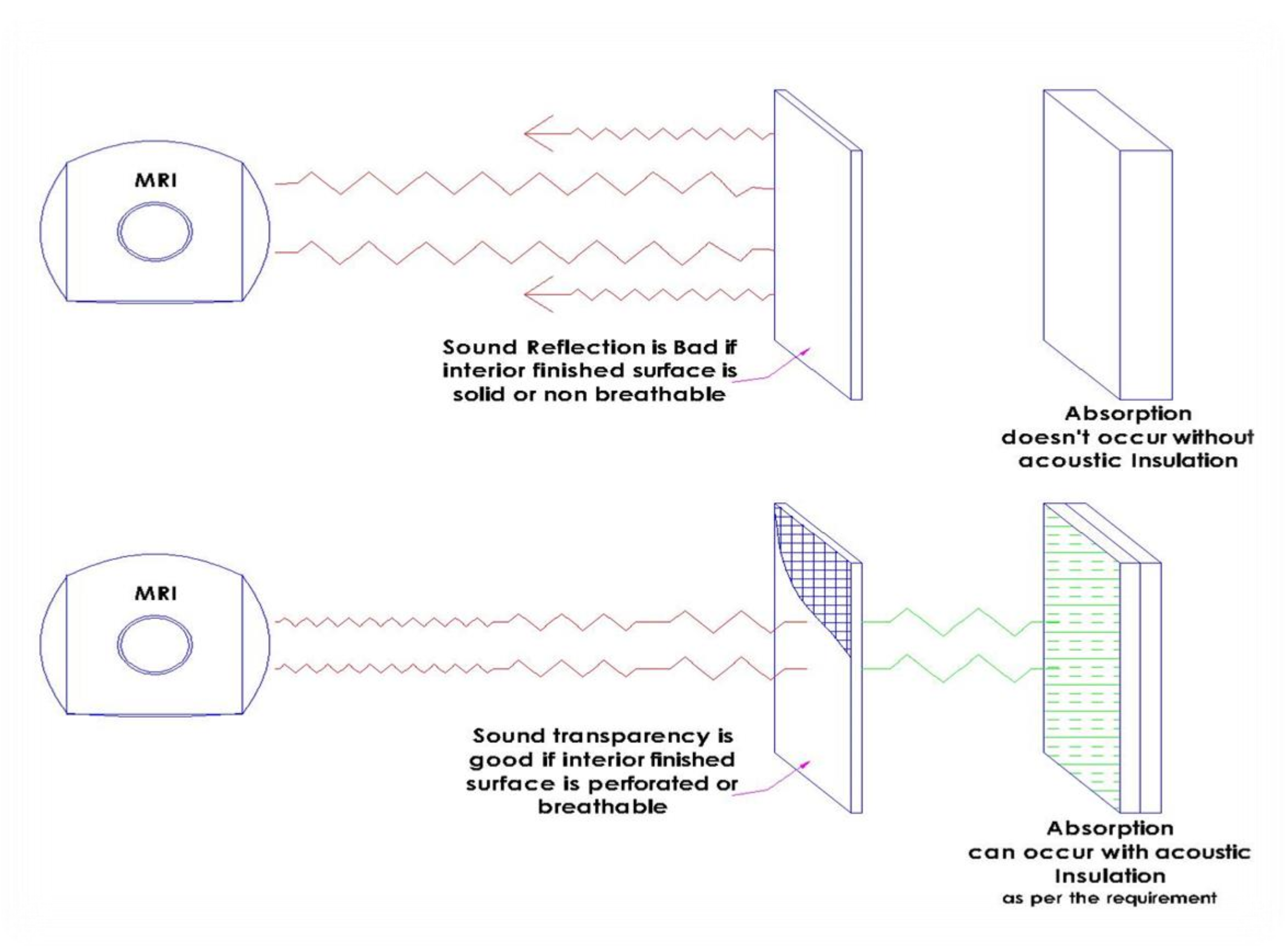 MRI

Sound Reflection is Bad if interior finished surface is solid or non breathable

Absorption doesn't occur without acoustic Insulation

MRI

Sound transparency is good if interior finished surface is perforated or breathable

Absorption can occur with acoustic Insulation
as per the requirement